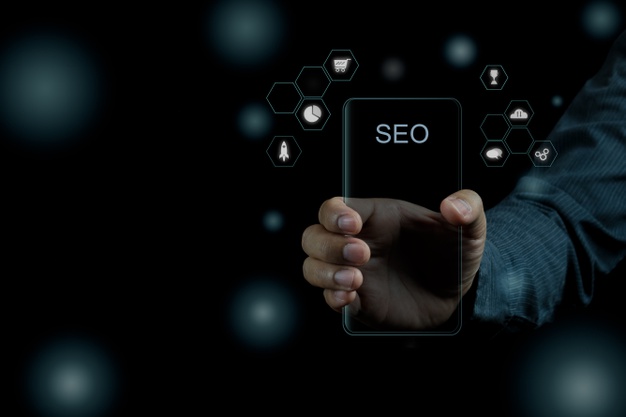 SEO