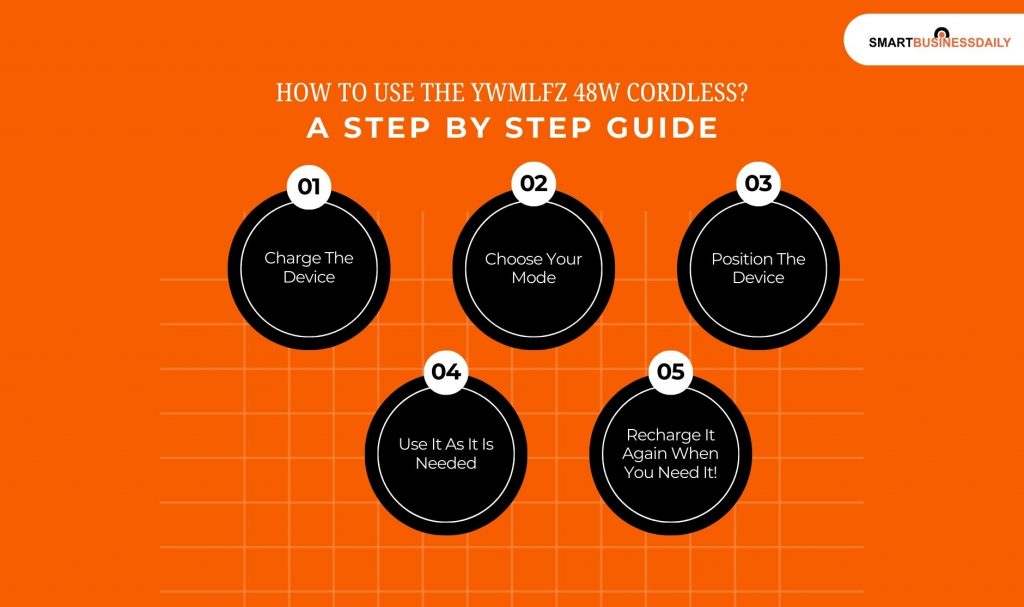 SMARTBUSINESSDAILY

HOW TO USE THE YWMLFZ 48W CORDLESS?
A STEP BY STEP GUIDE

01
Charge The Device

02
Choose Your Mode

03
Position The Device

04
Use It As It Is Needed

05
Recharge It Again When You Need It!