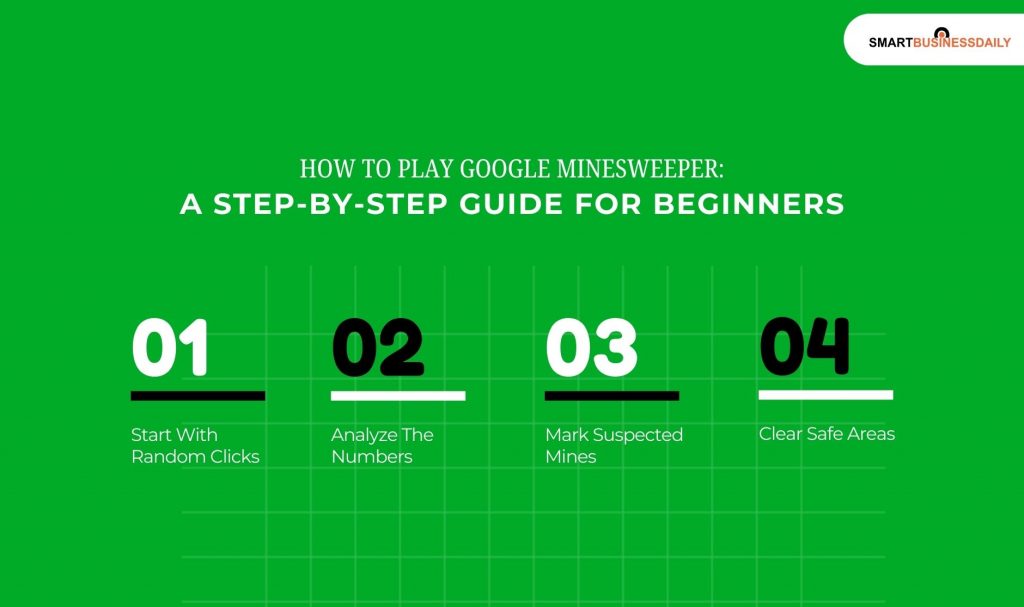 SMARTBUSINESSDAILY

HOW TO PLAY GOOGLE MINESWEEPER:
A STEP-BY-STEP GUIDE FOR BEGINNERS

01
Start With Random Clicks

02
Analyze The Numbers

03
Mark Suspected Mines

04
Clear Safe Areas