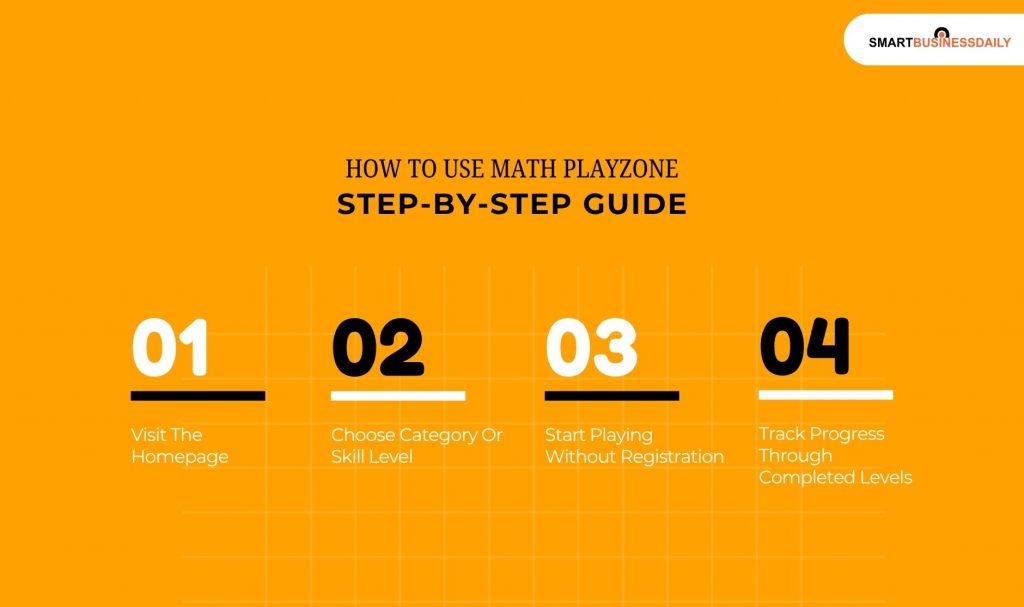 SMARTBUSINESSDAILY

HOW TO USE MATH PLAYZONE
STEP-BY-STEP GUIDE

01
Visit The Homepage

02
Choose Category Or Skill Level

03
Start Playing Without Registration

04
Track Progress Through Completed Levels